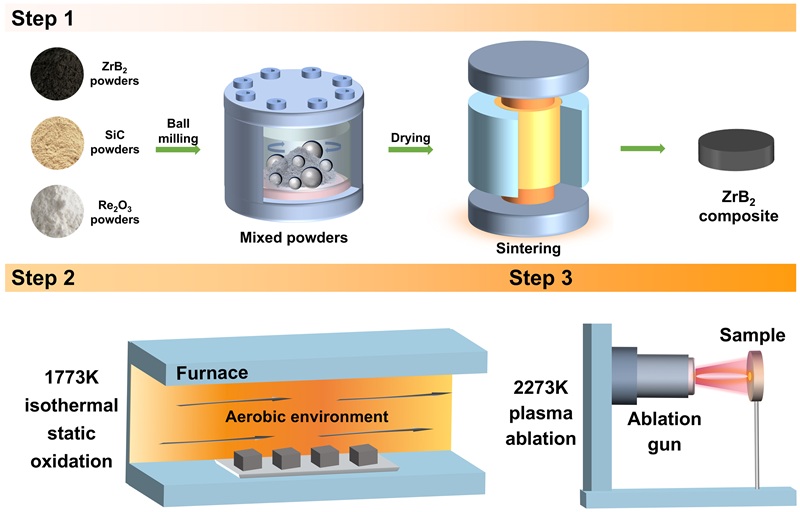 Step 1

$ZrB_2$ powders

SiC powders

$Re_2O_3$ powders

Ball milling

Mixed powders

Drying

Sintering

$ZrB_2$ composite

Step 2

Step 3

1773K isothermal static oxidation

Furnace

Aerobic environment

2273K plasma ablation

Ablation gun

Sample